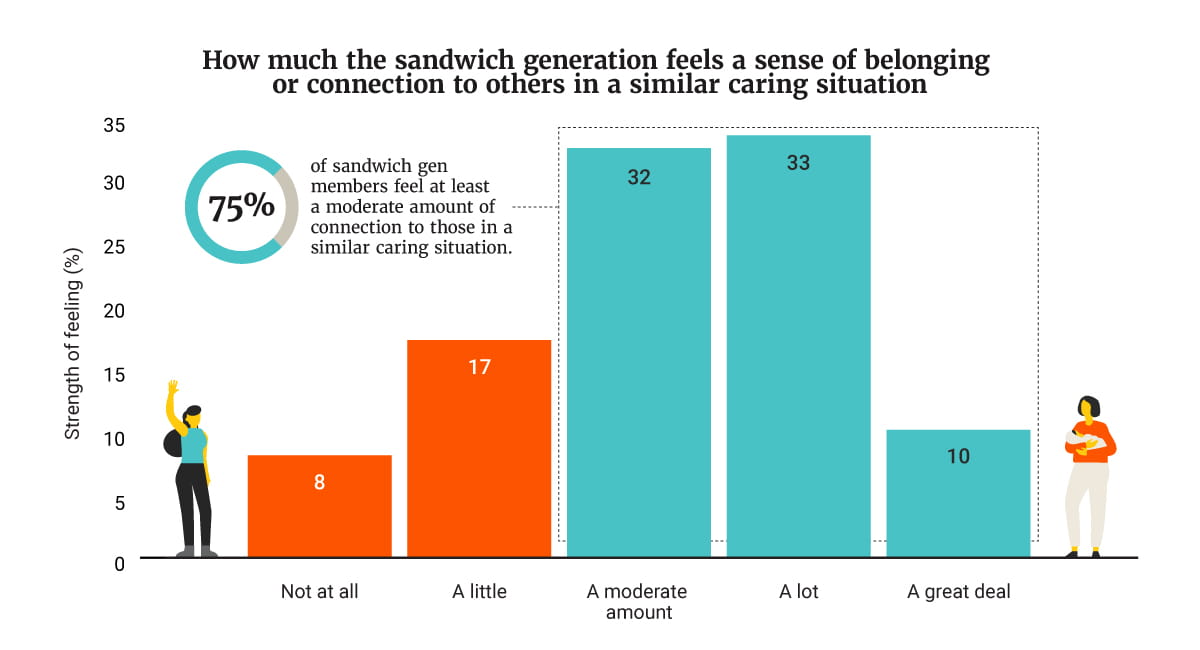 How much the sandwich generation feels a sense of belonging or connection to others in a similar caring situation

75%

of sandwich gen members feel at least a moderate amount of connection to those in a similar caring situation.

Strength of feeling (%)

35
30
25
20
15
10
5
0

8
17
32
33
10

Not at all
A little
A moderate amount
A lot
A great deal