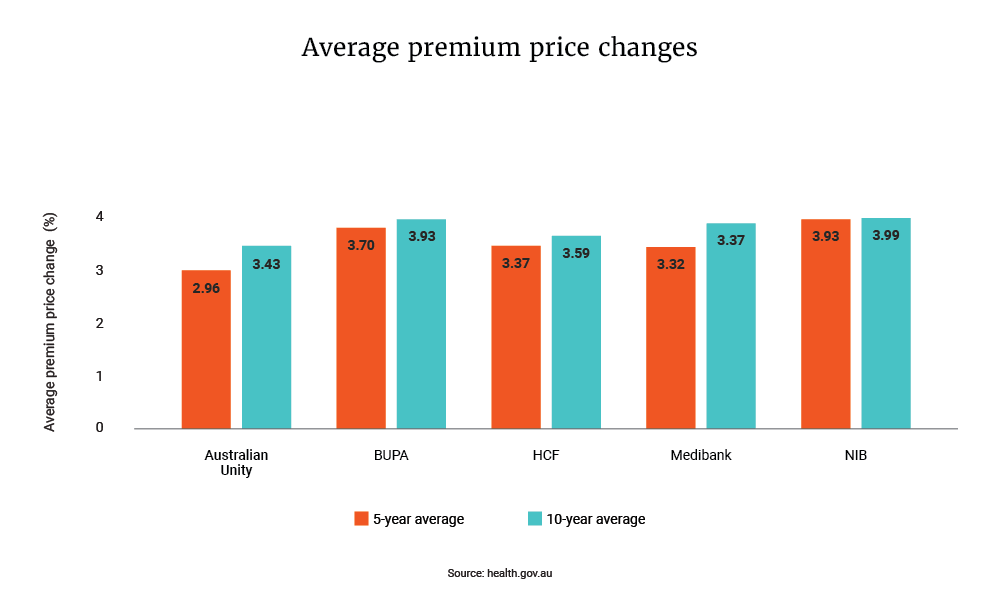 Average premium price changes

Average premium price change (%)

4
3
2
1
0

2.96
3.43
3.70
3.93
3.37
3.59
3.32
3.37
3.93
3.99

Australian Unity
BUPA
HCF
Medibank
NIB

5-year average
10-year average

Source: health.gov.au